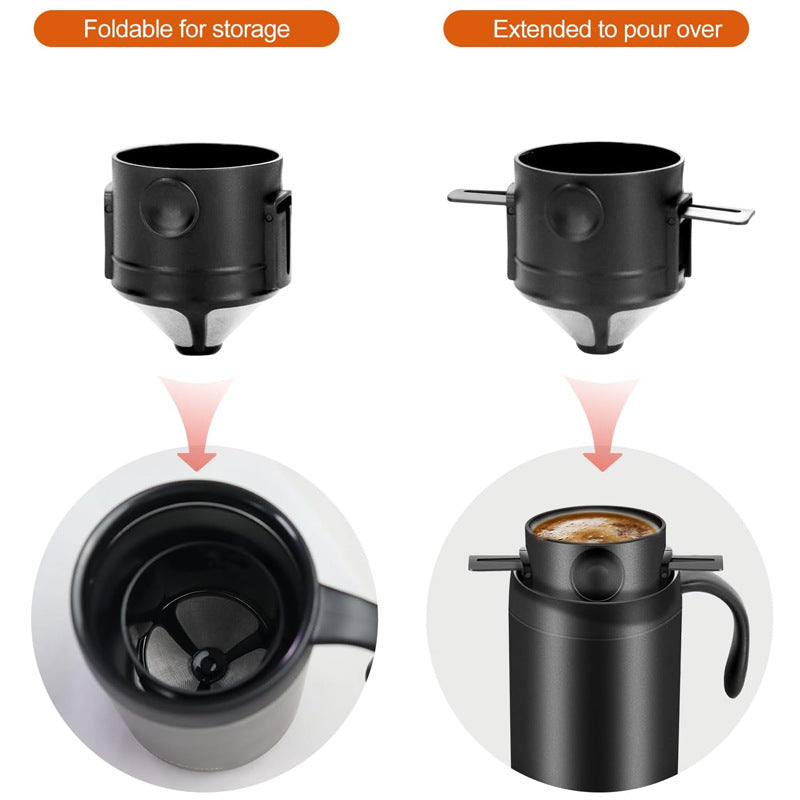 Foldable for storage

Extended to pour over