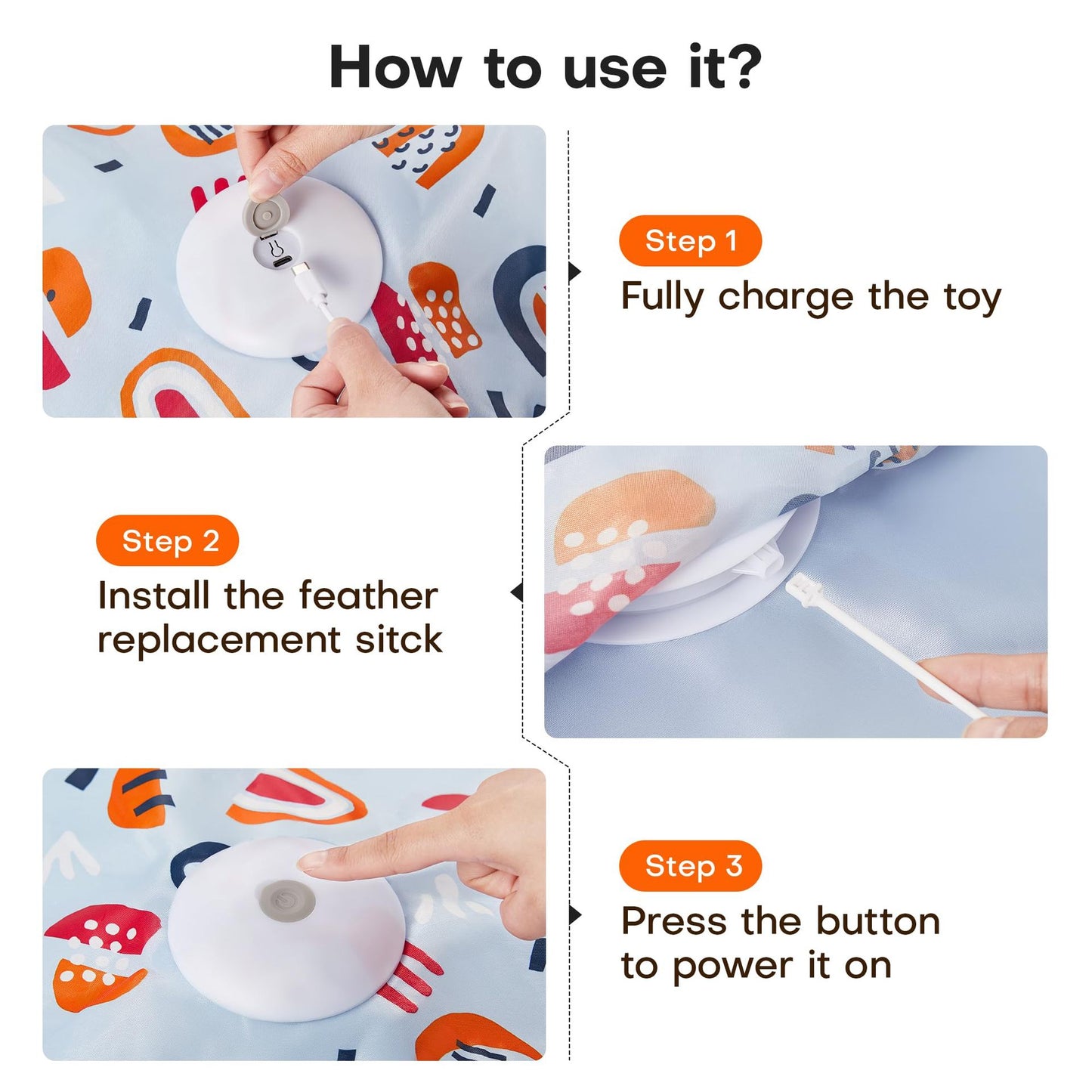 How to use it?

Step 1
Fully charge the toy

Step 2
Install the feather replacement sitck

Step 3
Press the button to power it on