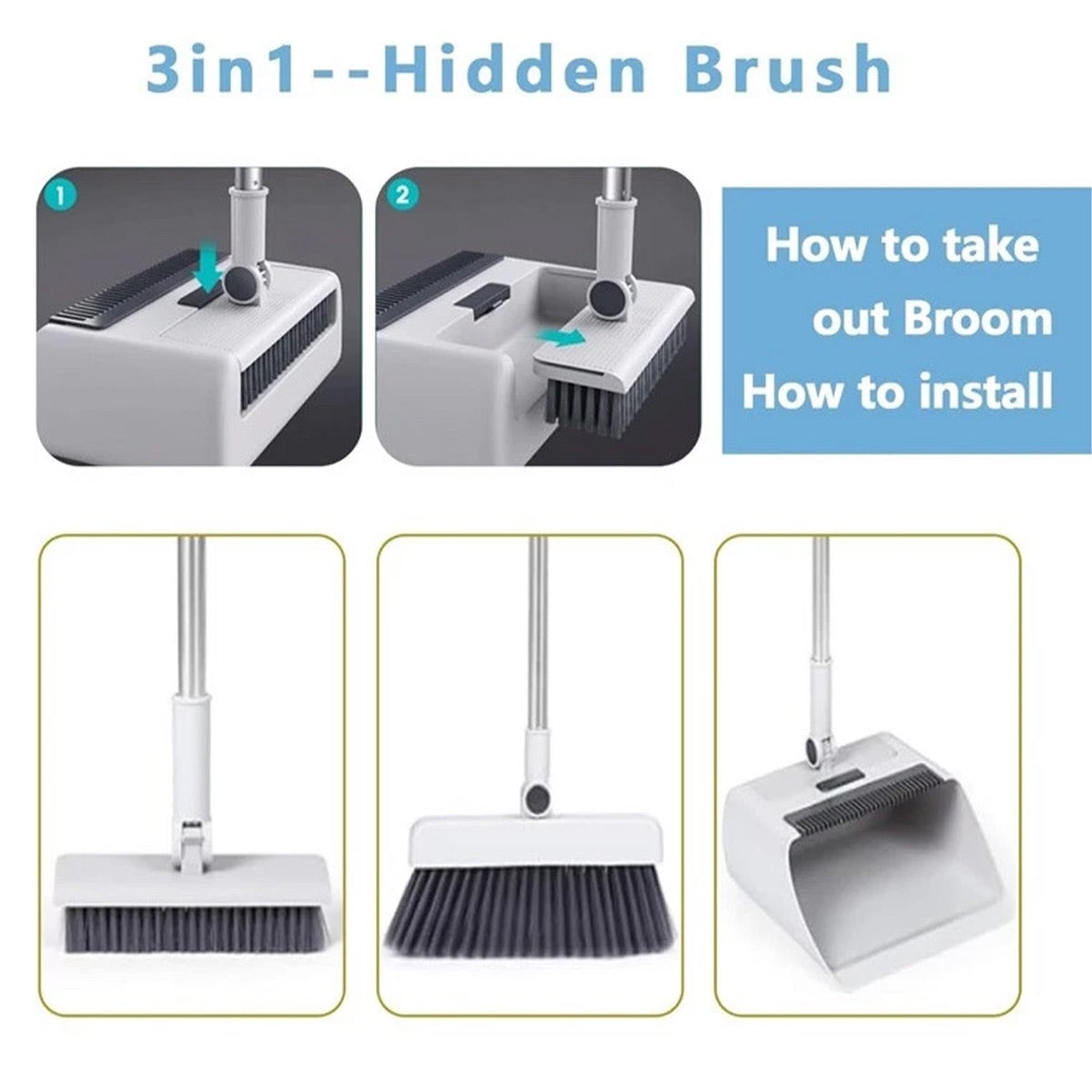 3in1--Hidden Brush

1

2

How to take out Broom
How to install