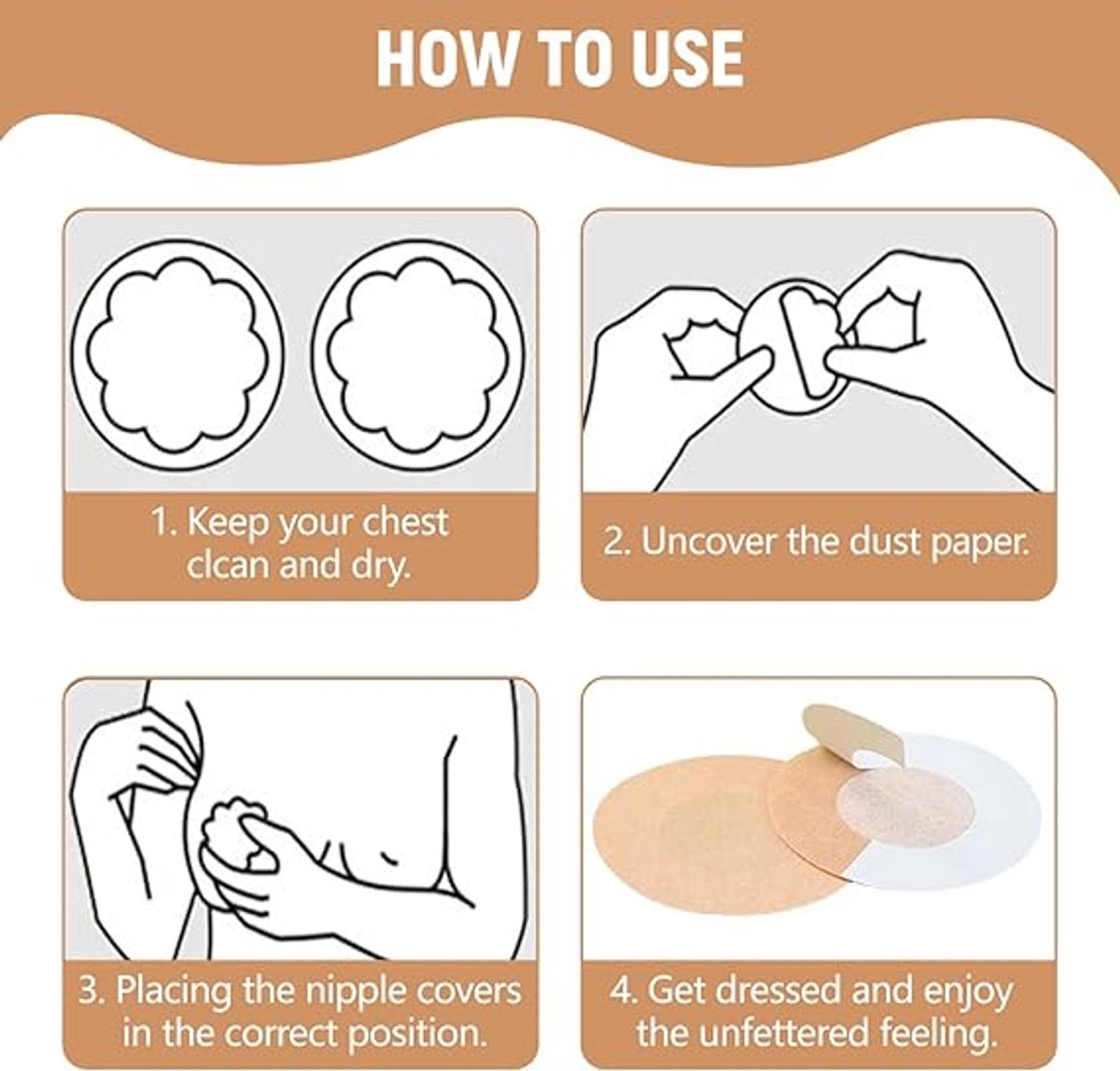 HOW TO USE

1. Keep your chest clcan and dry.

2. Uncover the dust paper.

3. Placing the nipple covers in the correct position.

4. Get dressed and enjoy the unfettered feeling.