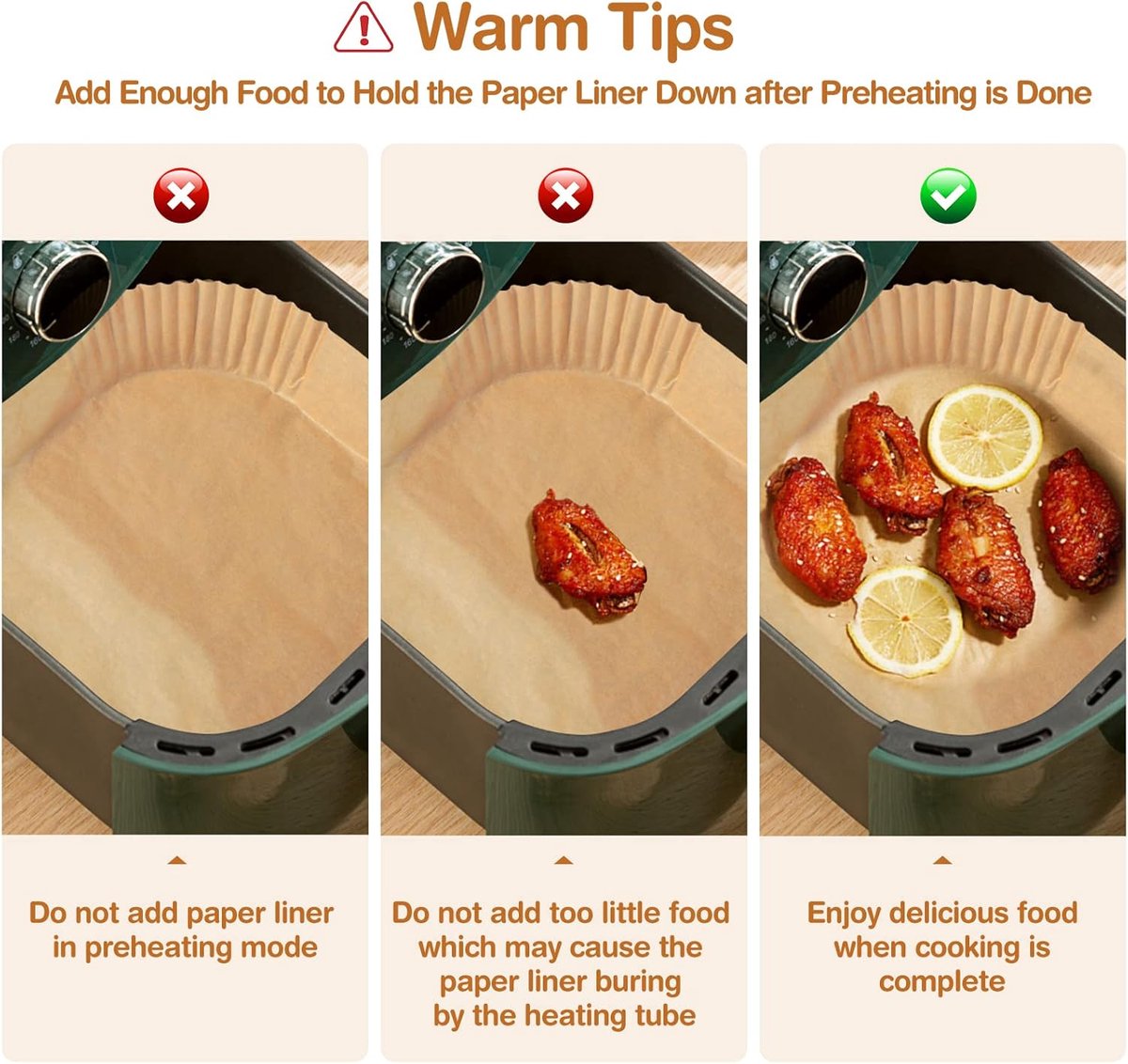 Warm Tips

Add Enough Food to Hold the Paper Liner Down after Preheating is Done

Do not add paper liner in preheating mode

Do not add too little food which may cause the paper liner buring by the heating tube

Enjoy delicious food when cooking is complete