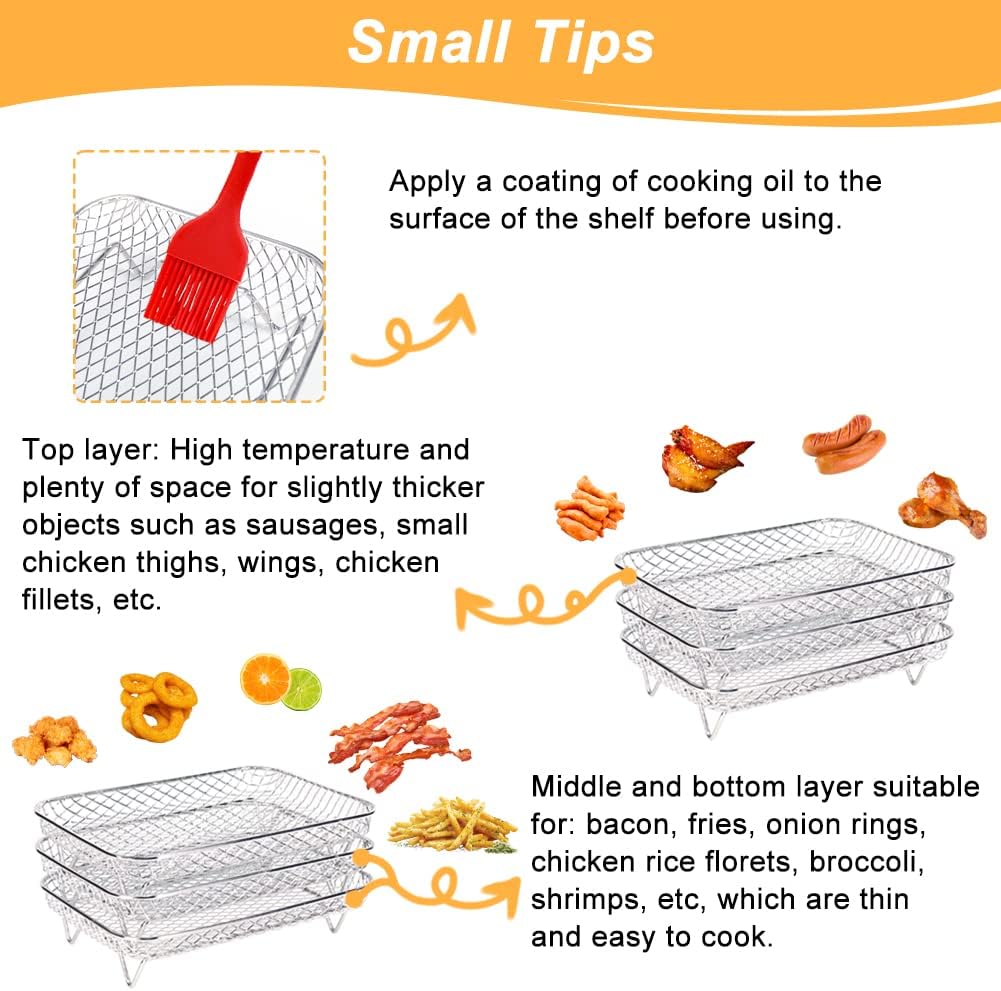 Small Tips

Apply a coating of cooking oil to the surface of the shelf before using.

Top layer: High temperature and plenty of space for slightly thicker objects such as sausages, small chicken thighs, wings, chicken fillets, etc.

Middle and bottom layer suitable for: bacon, fries, onion rings, chicken rice florets, broccoli, shrimps, etc, which are thin and easy to cook.